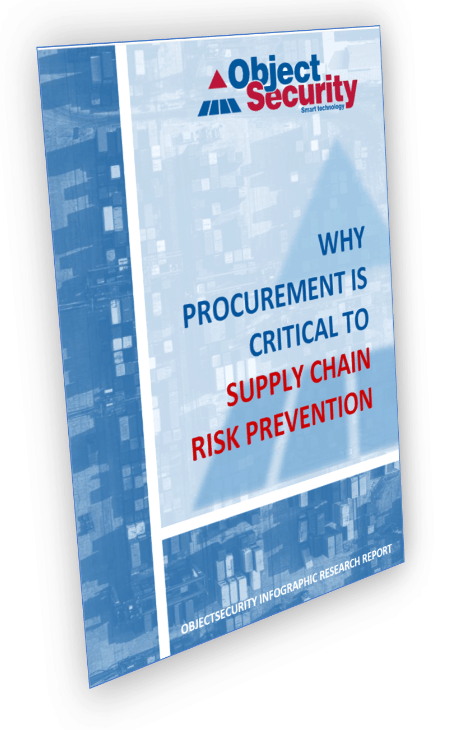 Object Security
Smart technology

WHY PROCUREMENT IS CRITICAL TO SUPPLY CHAIN RISK PREVENTION

OBJECTSECURITY INFOGRAPHIC RESEARCH REPORT